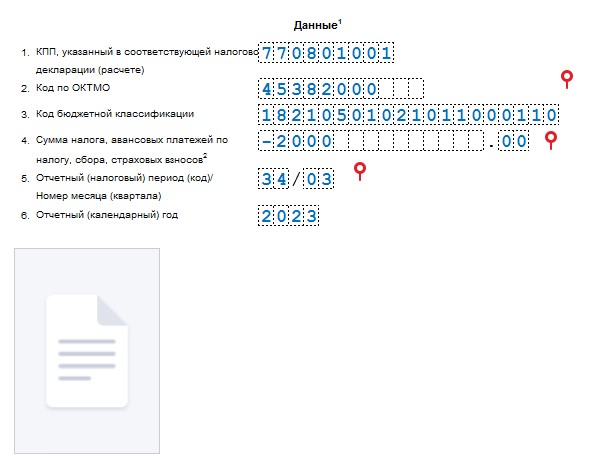 Данные$^1$

1. КПП, указанный в соответствующей налогово декларации (расчете) 770801001

2. Код по ОКТМО 45382000

3. Код бюджетной классификации 18210501021011000110

4. Сумма налога, авансовых платежей по налогу, сбора, страховых взносов$^2$ -2000 . 00

5. Отчетный (налоговый) период (код)/ Номер месяца (квартала) 34 / 03

6. Отчетный (календарный) год 2023